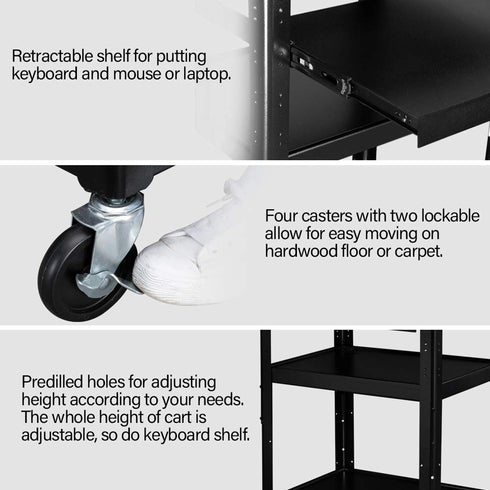 Retractable shelf for putting keyboard and mouse or laptop.

Four casters with two lockable allow for easy moving on hardwood floor or carpet.

Predilled holes for adjusting height according to your needs. The whole height of cart is adjustable, so do keyboard shelf.