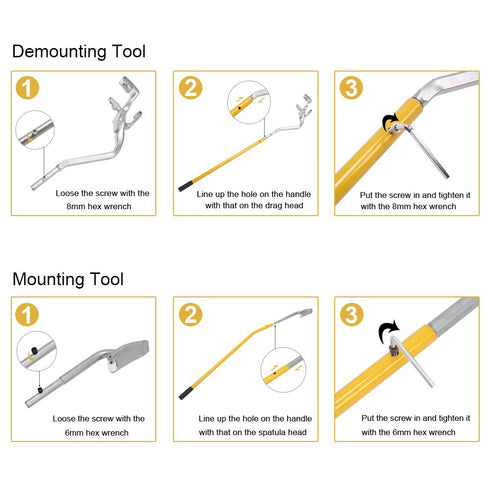 Demounting Tool

1

Loose the screw with the 8mm hex wrench

2

Line up the hole on the handle with that on the drag head

3

Put the screw in and tighten it with the 8mm hex wrench

Mounting Tool

1

Loose the screw with the 6mm hex wrench

2

Line up the hole on the handle with that on the spatula head

3

Put the screw in and tighten it with the 6mm hex wrench