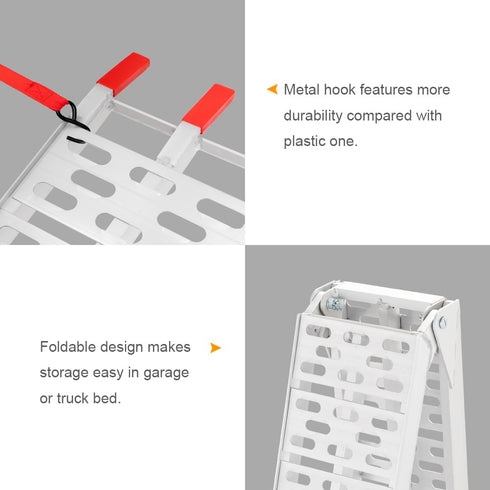 Metal hook features more durability compared with plastic one.

Foldable design makes storage easy in garage or truck bed.