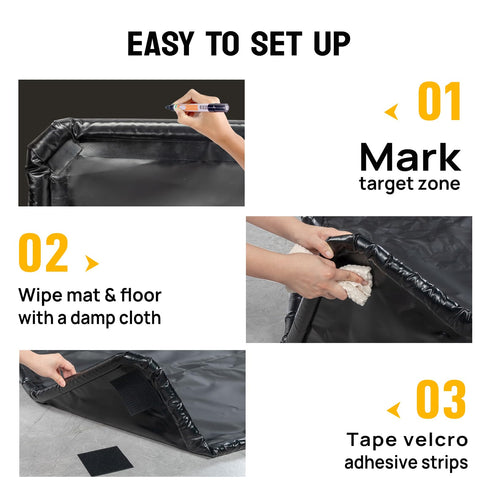 EASY TO SET UP

01

Mark
target zone

02

Wipe mat & floor
with a damp cloth

03

Tape velcro
adhesive strips