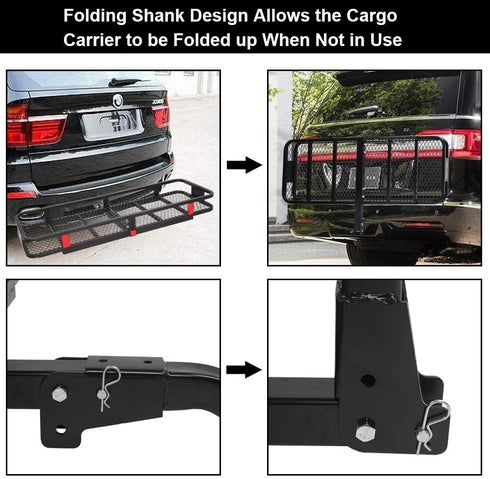 Folding Shank Design Allows the Cargo Carrier to be Folded up When Not in Use