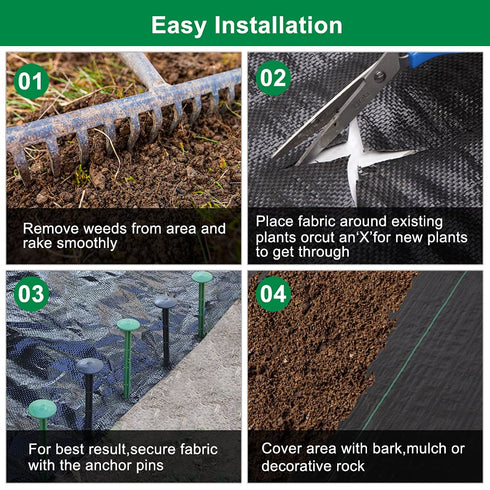 Easy Installation

01

Remove weeds from area and rake smoothly

02

Place fabric around existing plants orcut an'X'for new plants to get through

03

For best result,secure fabric with the anchor pins

04

Cover area with bark,mulch or decorative rock