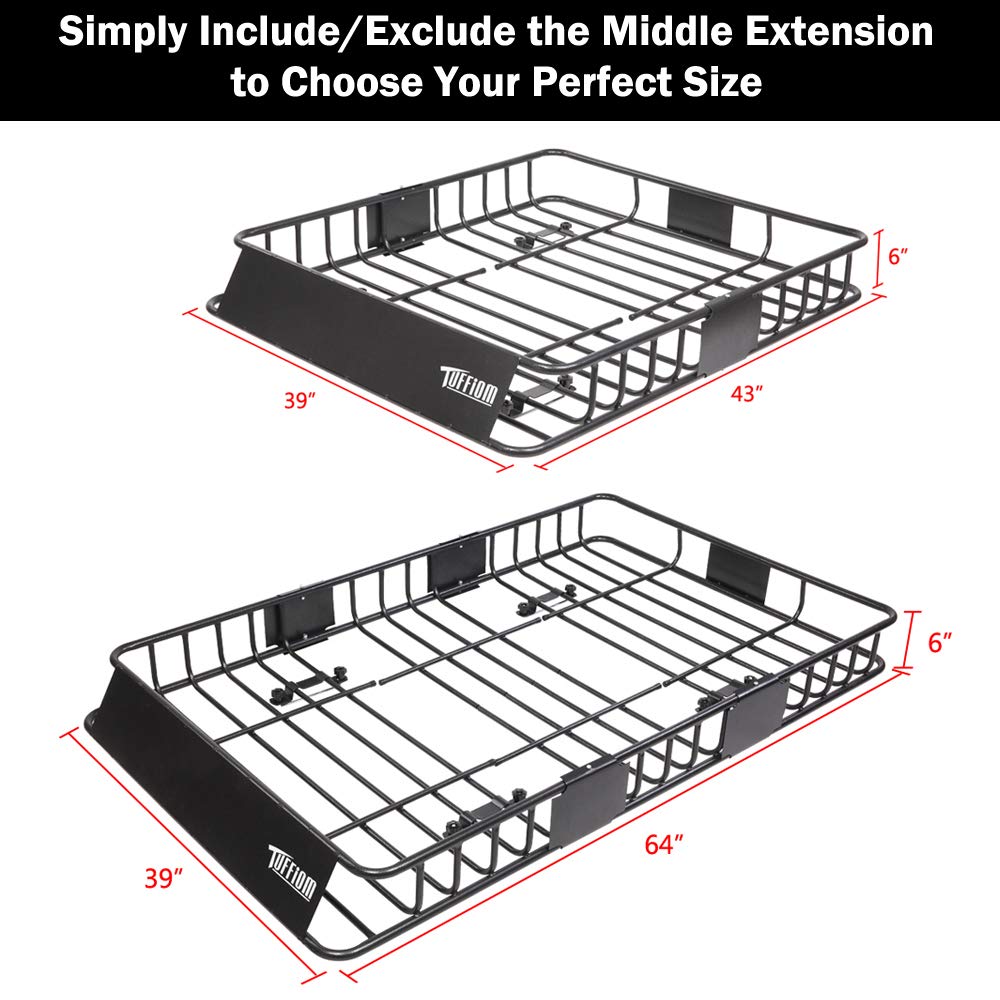 Simply Include/Exclude the Middle Extension to Choose Your Perfect Size

6″

TUFFIOM

39″

43″

6″

TUFFIOM

39″

64″